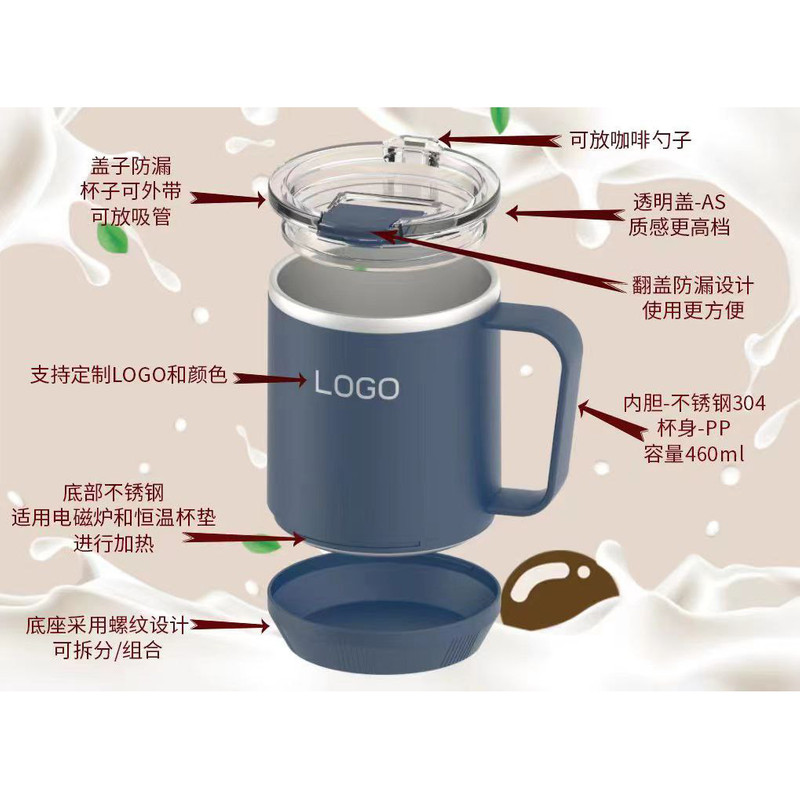 可放咖啡勺子

盖子防漏
杯子可外带
可放吸管

透明盖-AS
质感更高档

翻盖防漏设计
使用更方便

支持定制LOGO和颜色

LOGO

内胆-不锈钢304
杯身-PP
容量460ml

底部不锈钢
适用电磁炉和恒温杯垫
进行加热

底座采用螺纹设计
可拆分/组合