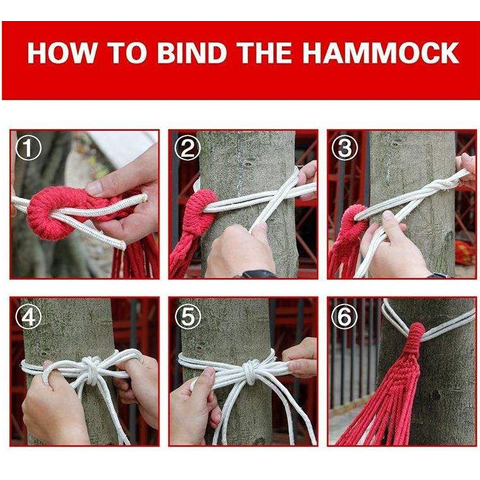 HOW TO BIND THE HAMMOCK

①

②

③

④

⑤

⑥