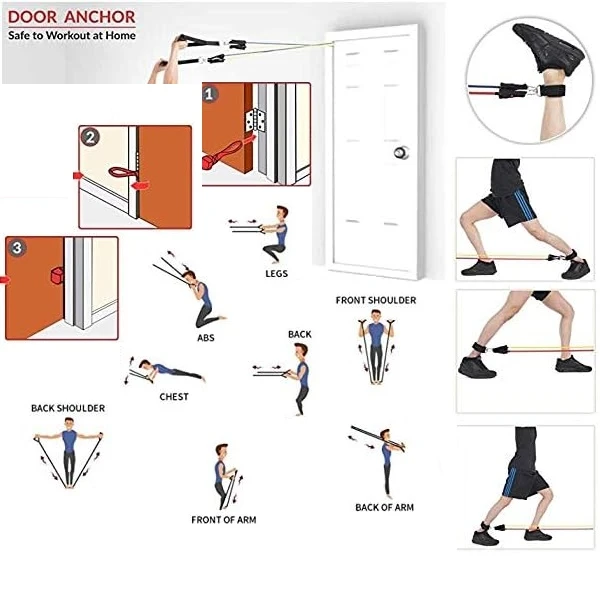 DOOR ANCHOR
Safe to Workout at Home

1

2

3

LEGS

ABS

FRONT SHOULDER

BACK

CHEST

BACK SHOULDER

FRONT OF ARM

BACK OF ARM